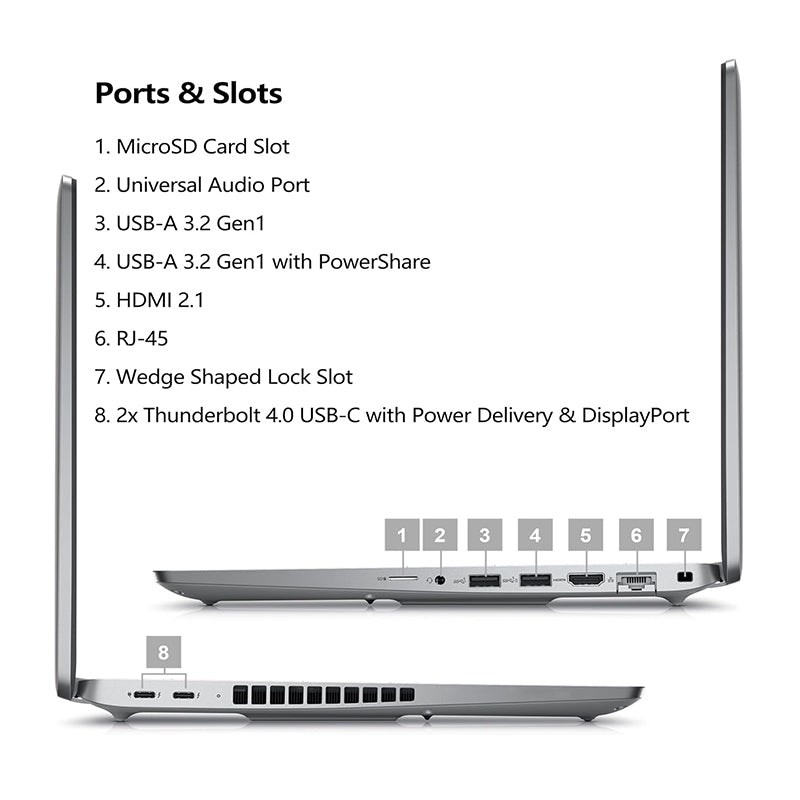 Ports & Slots

1. MicroSD Card Slot

2. Universal Audio Port

3. USB-A 3.2 Gen1

4. USB-A 3.2 Gen1 with PowerShare

5. HDMI 2.1

6. RJ-45

7. Wedge Shaped Lock Slot

8. 2x Thunderbolt 4.0 USB-C with Power Delivery & DisplayPort

1 2 3 4 5 6 7

8